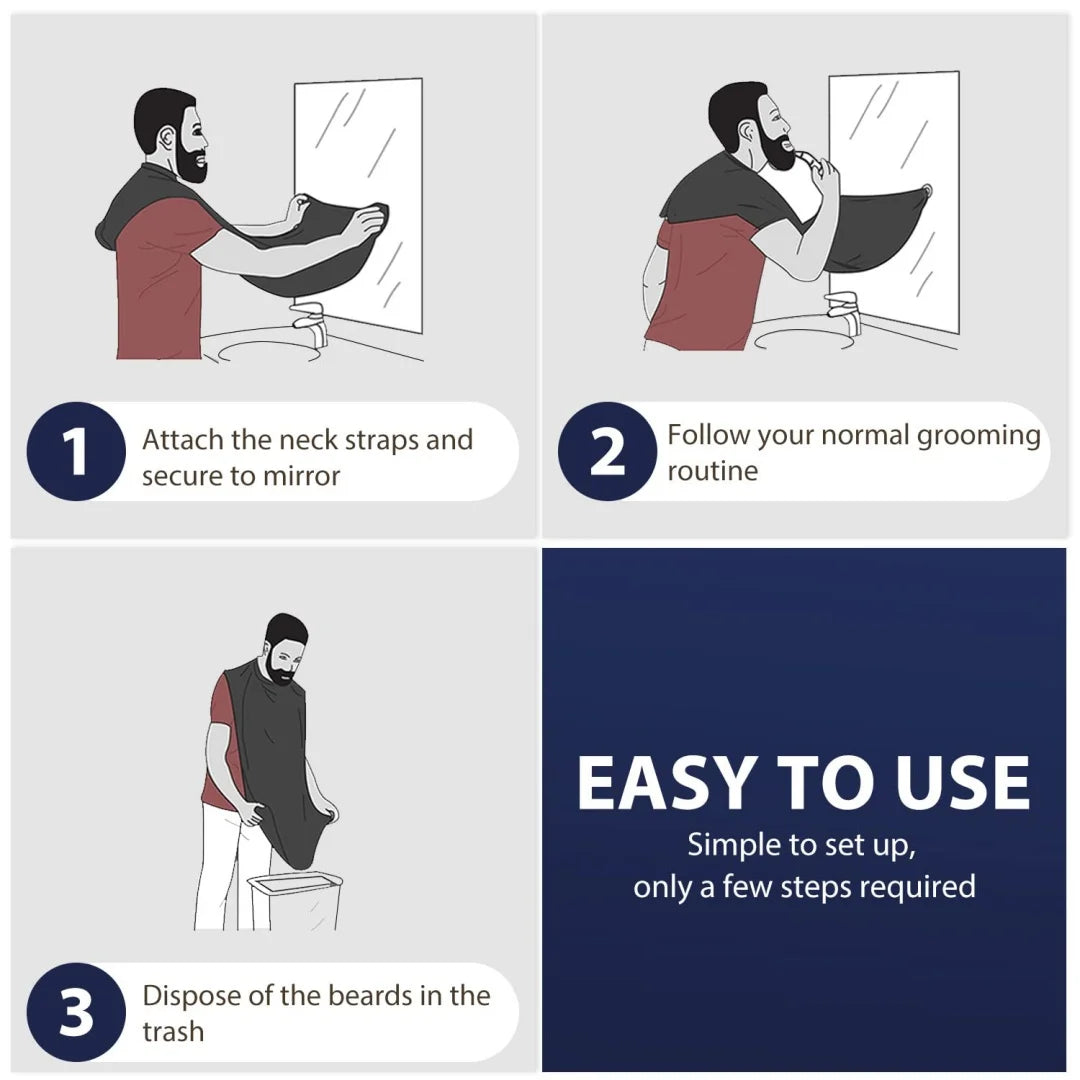 1 Attach the neck straps and secure to mirror

2 Follow your normal grooming routine

3 Dispose of the beards in the trash

EASY TO USE
Simple to set up, only a few steps required