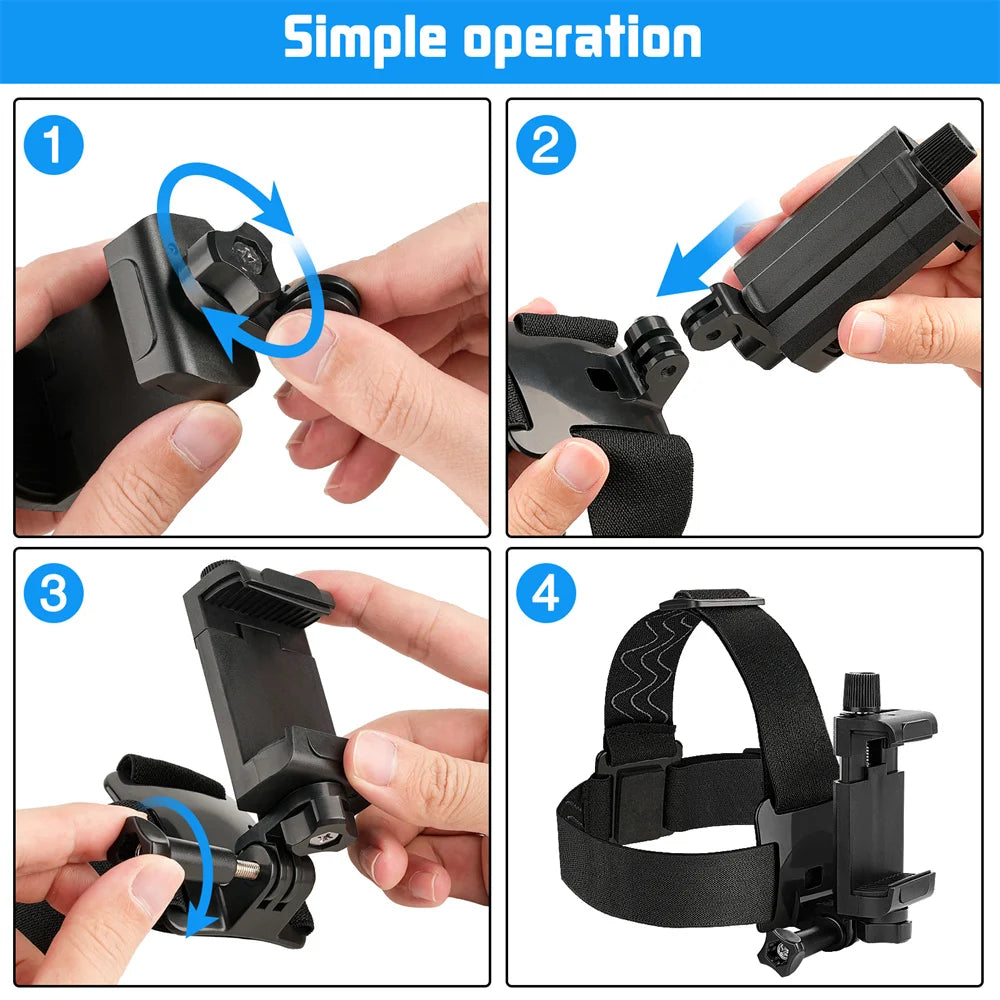 Simple operation

1

2

3

4