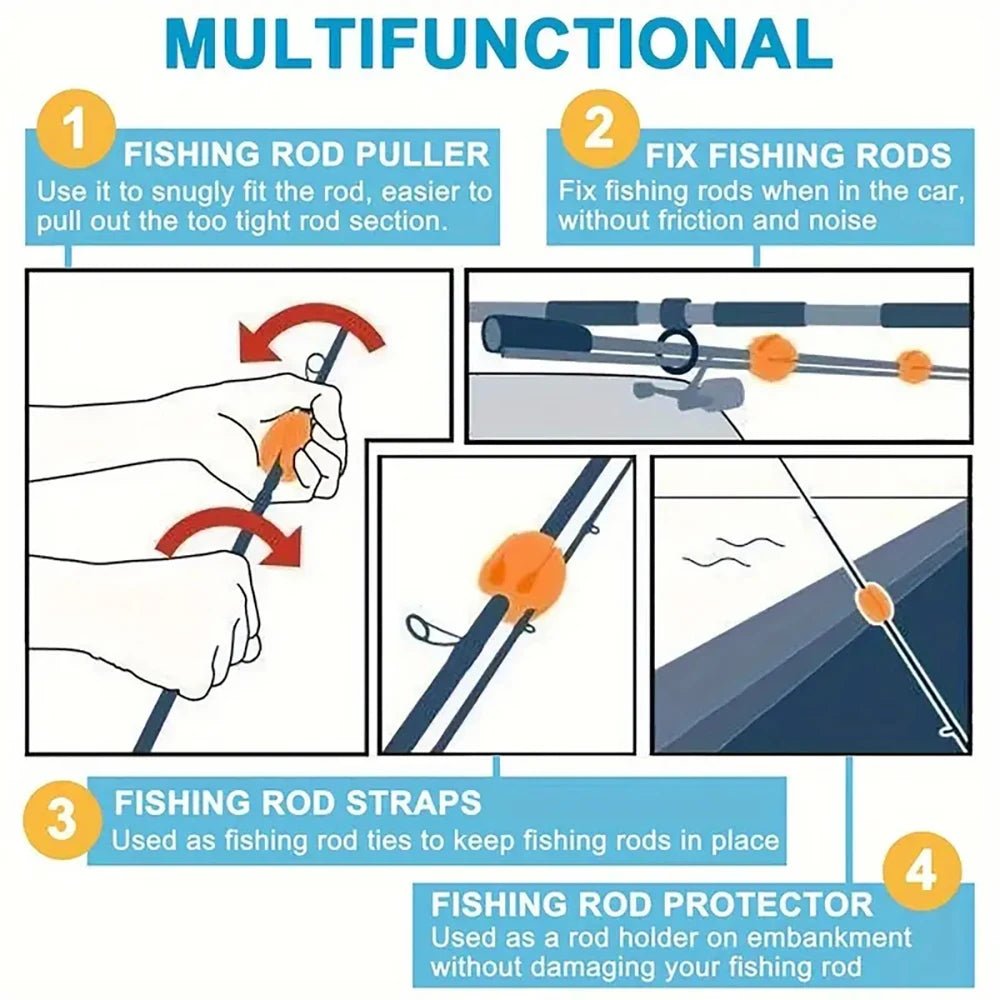 MULTIFUNCTIONAL

1
FISHING ROD PULLER
Use it to snugly fit the rod, easier to pull out the too tight rod section.

2
FIX FISHING RODS
Fix fishing rods when in the car, without friction and noise

3
FISHING ROD STRAPS
Used as fishing rod ties to keep fishing rods in place

4
FISHING ROD PROTECTOR
Used as a rod holder on embankment without damaging your fishing rod