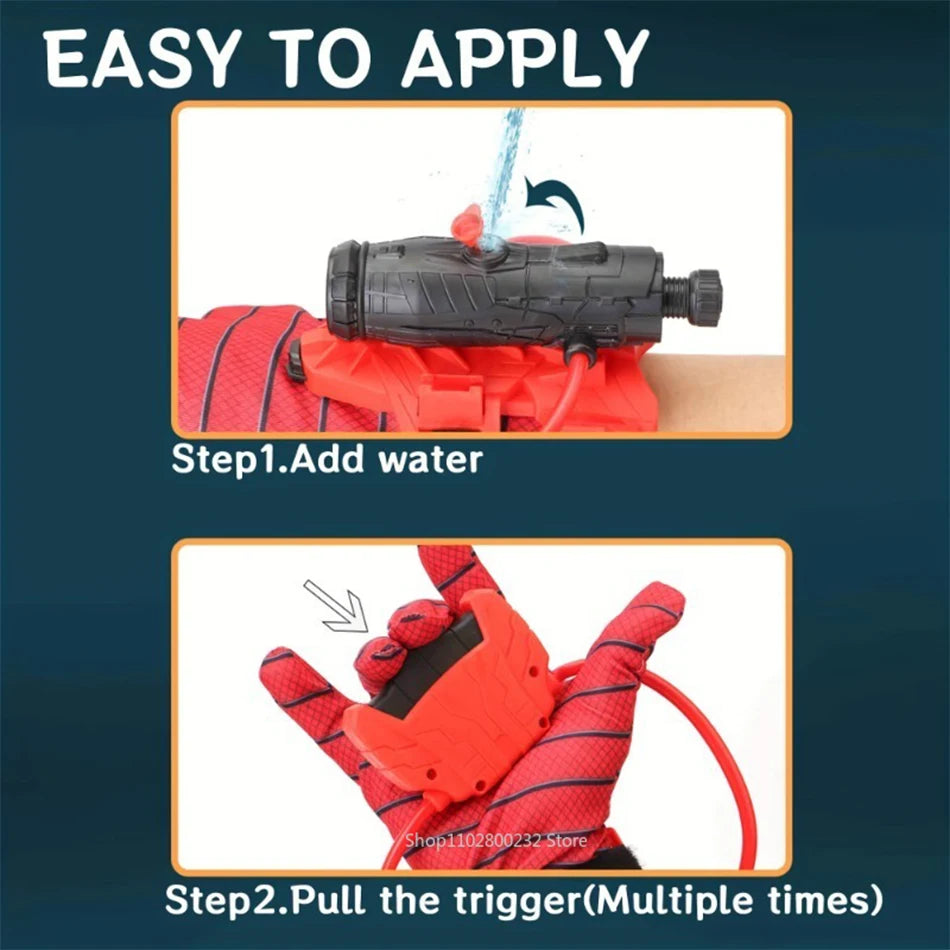 EASY TO APPLY

Step1.Add water

Shop1102800232 Store

Step2.Pull the trigger(Multiple times)