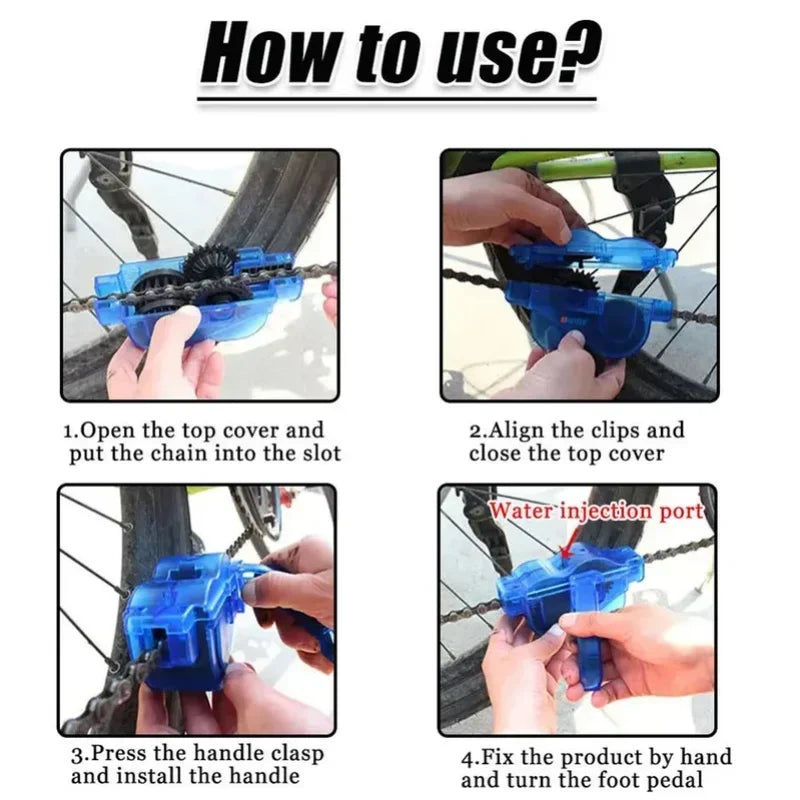 How to use?

1.Open the top cover and put the chain into the slot

2.Align the clips and close the top cover

3.Press the handle clasp and install the handle

Water injection port

4.Fix the product by hand and turn the foot pedal