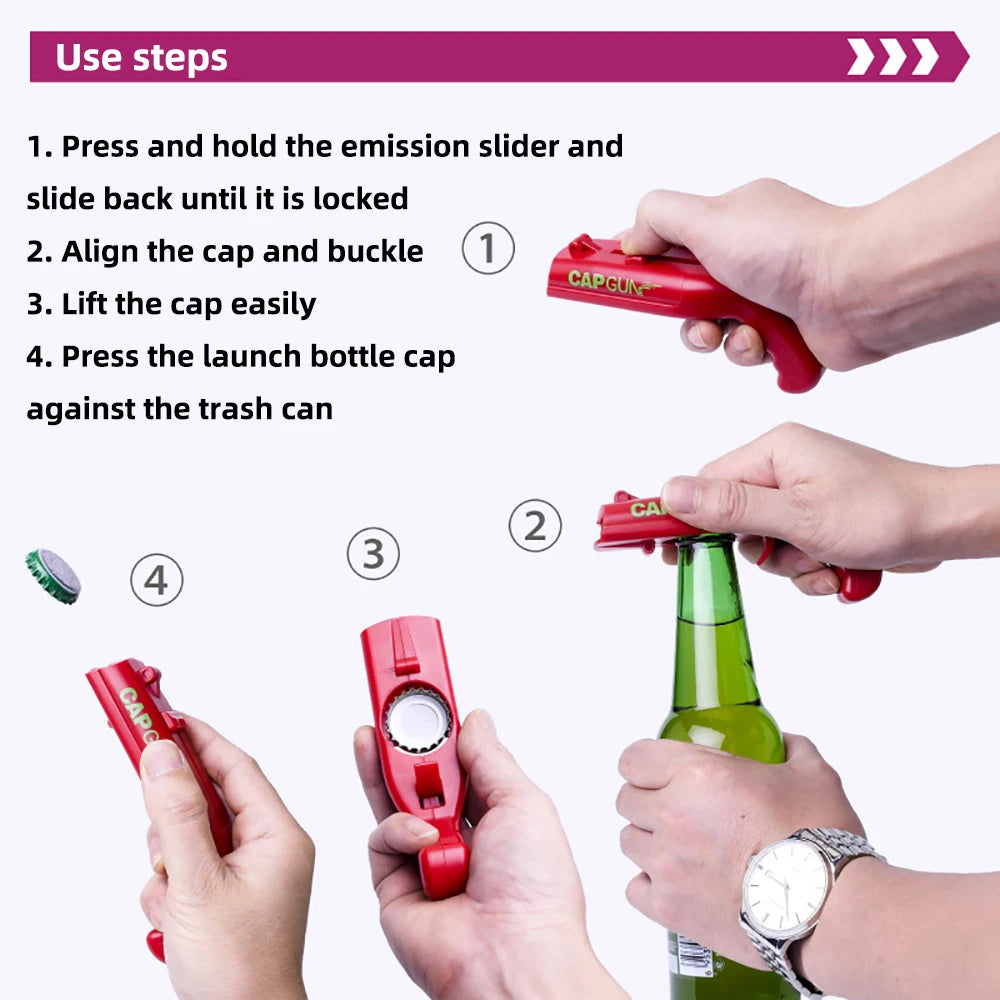 Use steps

1. Press and hold the emission slider and slide back until it is locked
2. Align the cap and buckle
3. Lift the cap easily
4. Press the launch bottle cap against the trash can

①
CAPGUN
②
CA
③
④
CAP