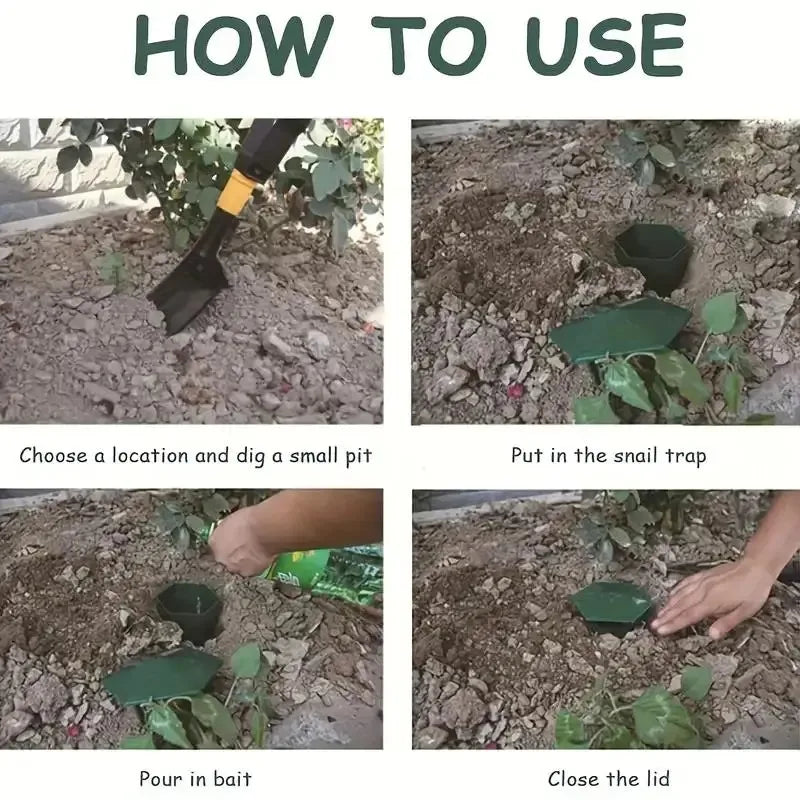 HOW TO USE

Choose a location and dig a small pit

Put in the snail trap

Pour in bait

Close the lid