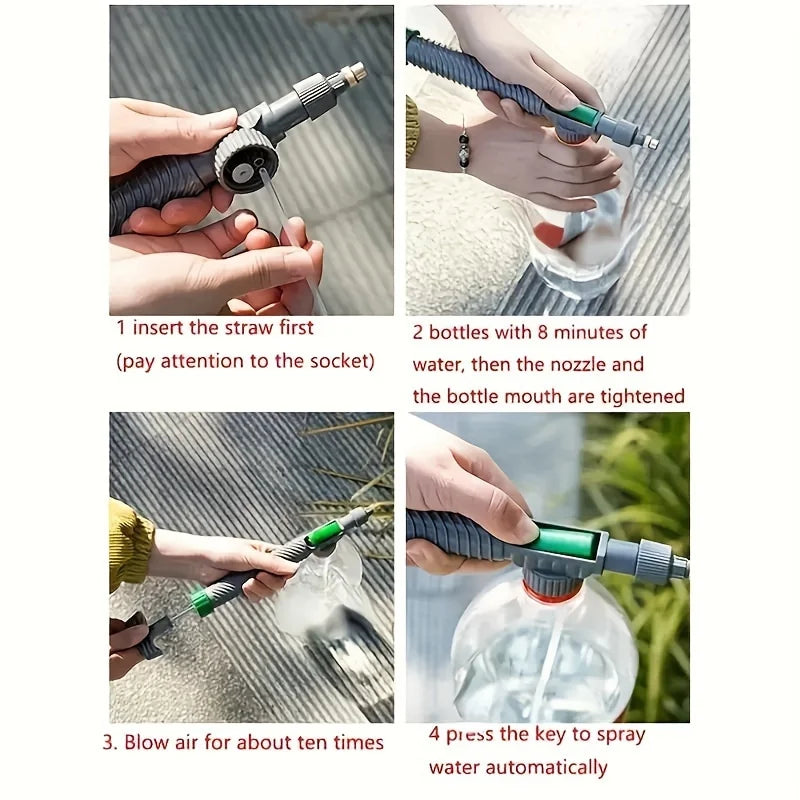 1 insert the straw first
(pay attention to the socket)

2 bottles with 8 minutes of water, then the nozzle and the bottle mouth are tightened

3. Blow air for about ten times

4 press the key to spray water automatically